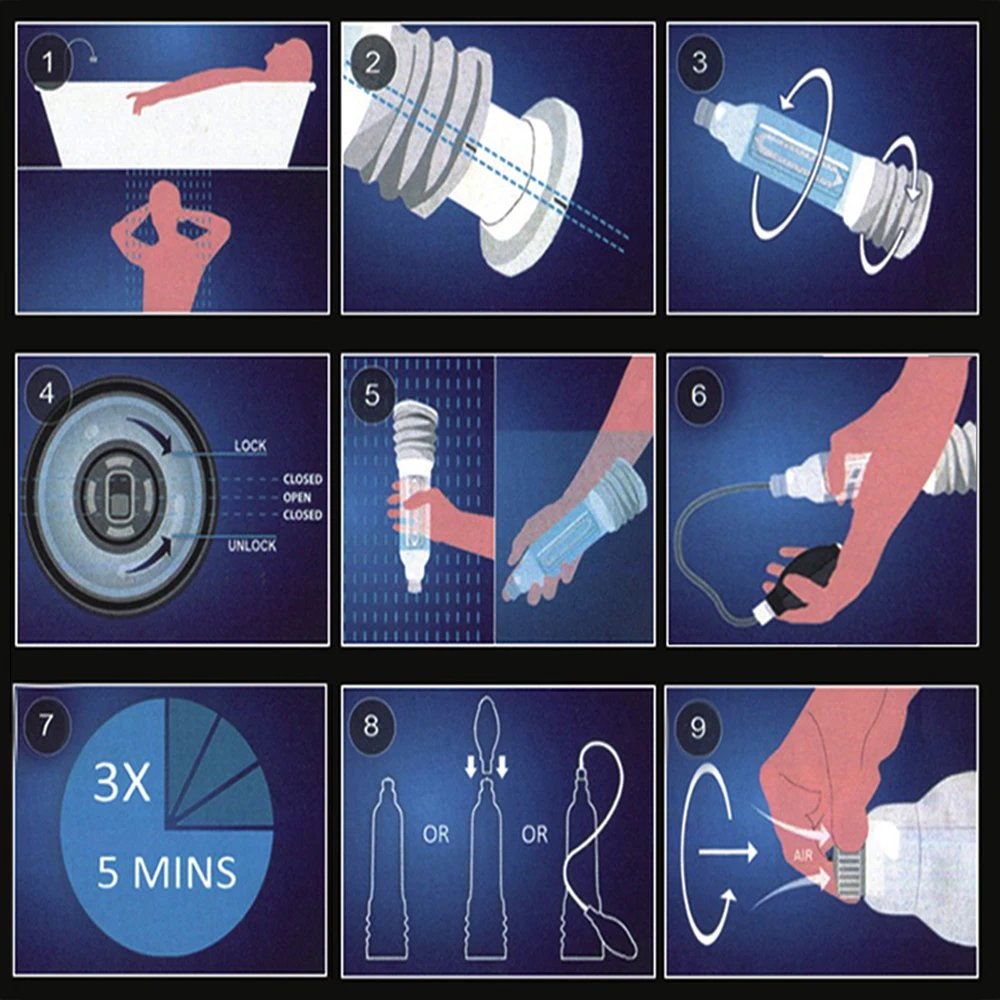 1

2

3

4
LOCK
CLOSED
OPEN
CLOSED
UNLOCK

5

6

7
3X
5 MINS

8
OR
OR

9
AIR